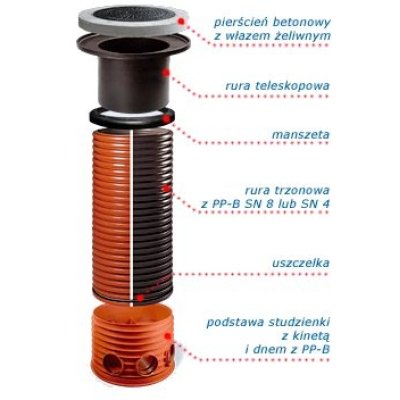 pierścień betonowy
z włazem żeliwnym

rura teleskopowa

manszeta

rura trzonowa
z PP-B SN 8 lub SN 4

uszczelka

podstawa studzienki
z kinetą
i dnem z PP-B